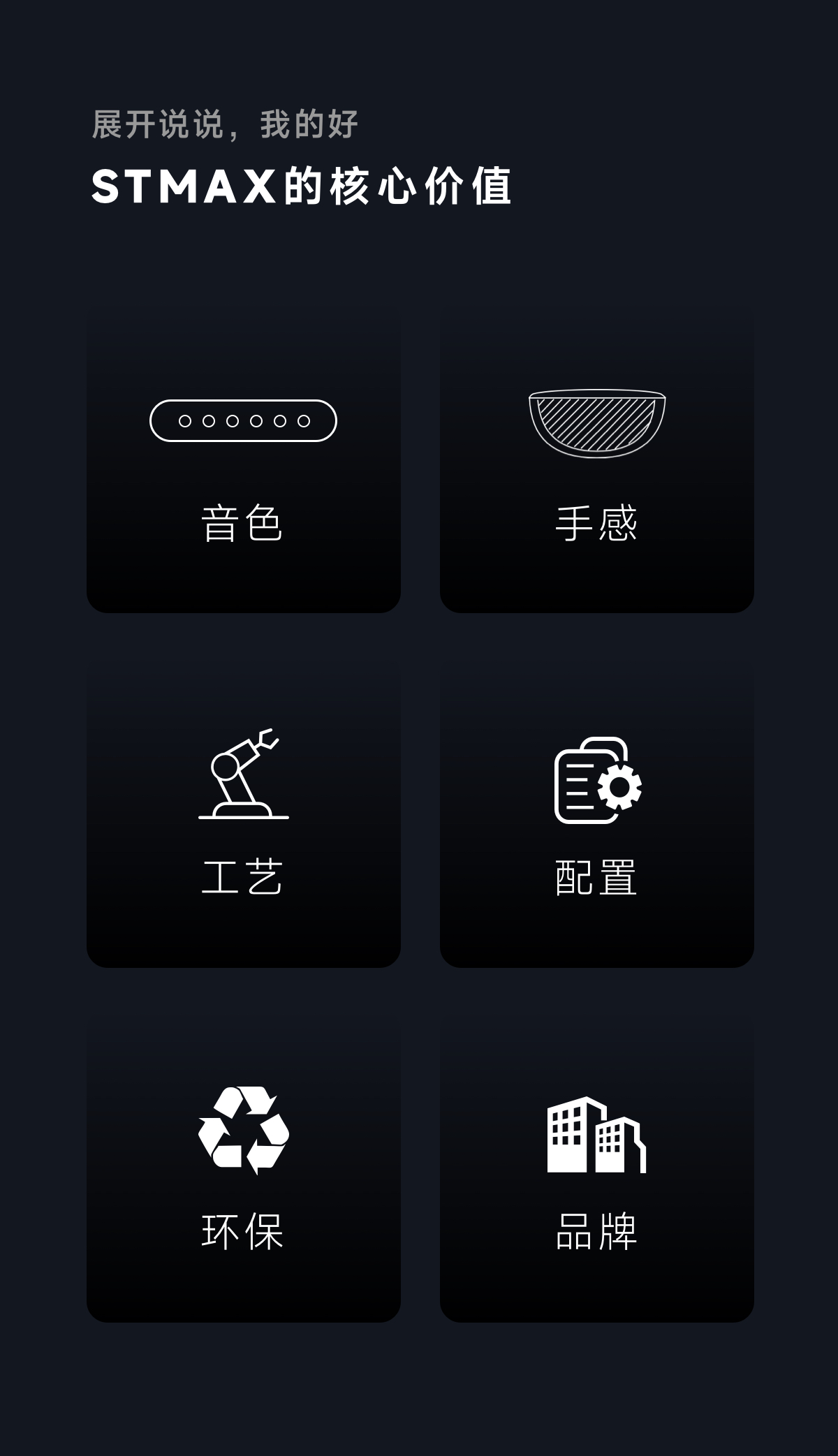 展开说说，我的好

STMAX的核心价值

音色

手感

工艺

配置

环保

品牌