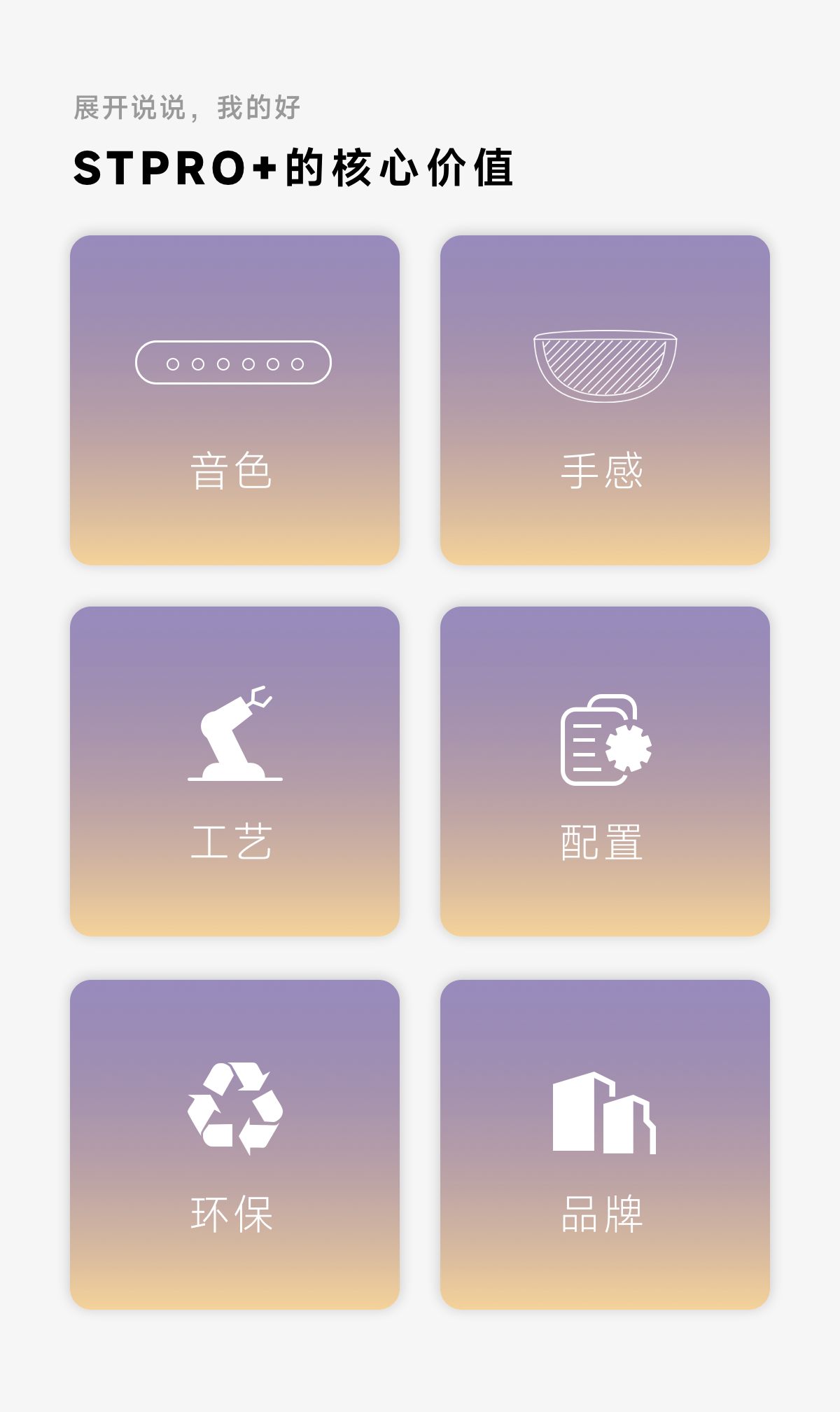 展开说说，我的好

STPRO+的核心价值

音色

手感

工艺

配置

环保

品牌